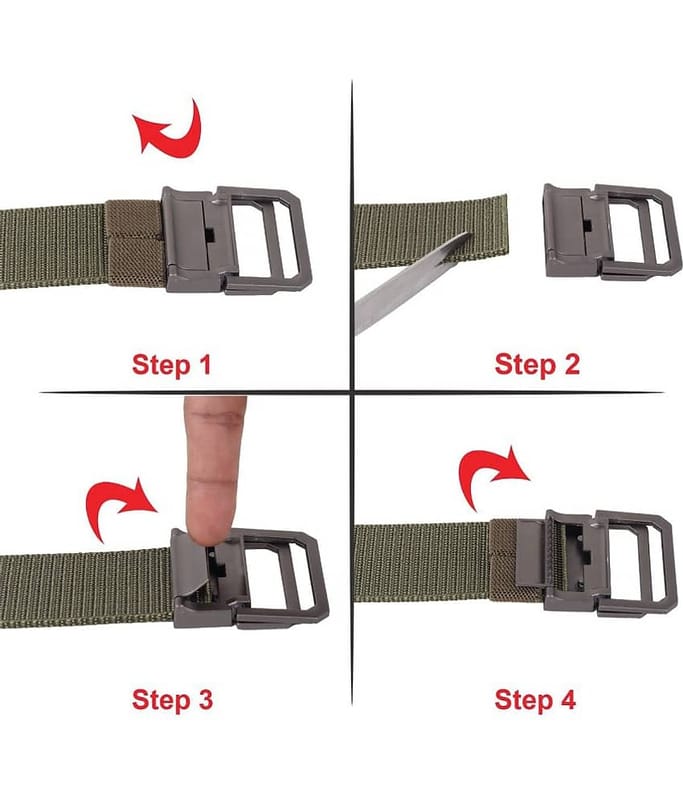 Step 1

Step 2

Step 3

Step 4