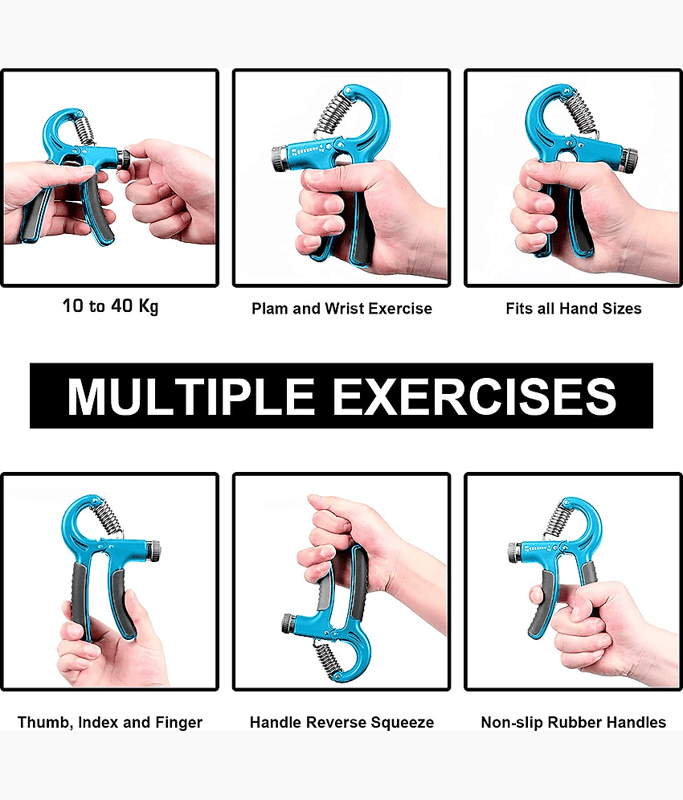 10 to 40 Kg

Plam and Wrist Exercise

Fits all Hand Sizes

MULTIPLE EXERCISES

Thumb, Index and Finger

Handle Reverse Squeeze

Non-slip Rubber Handles