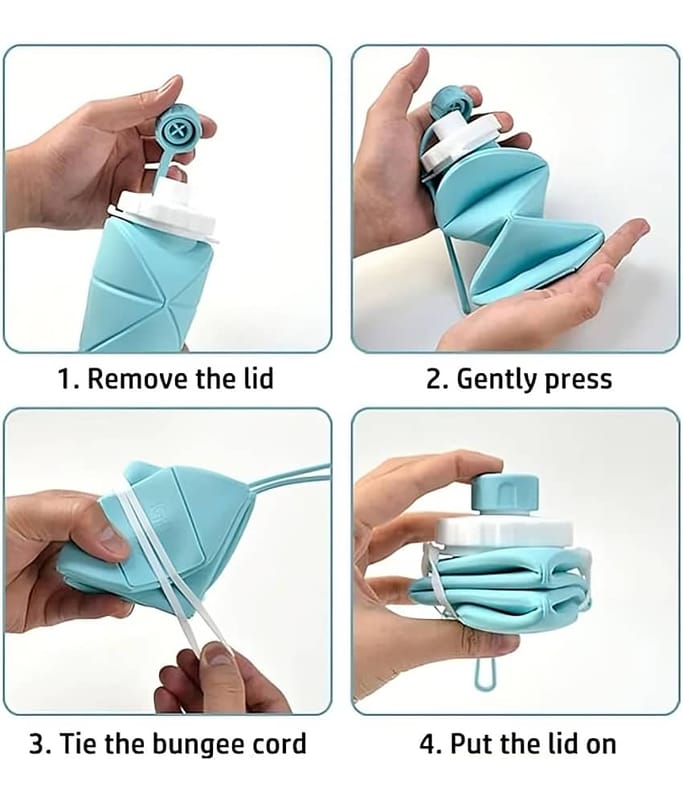 1. Remove the lid

2. Gently press

3. Tie the bungee cord

4. Put the lid on