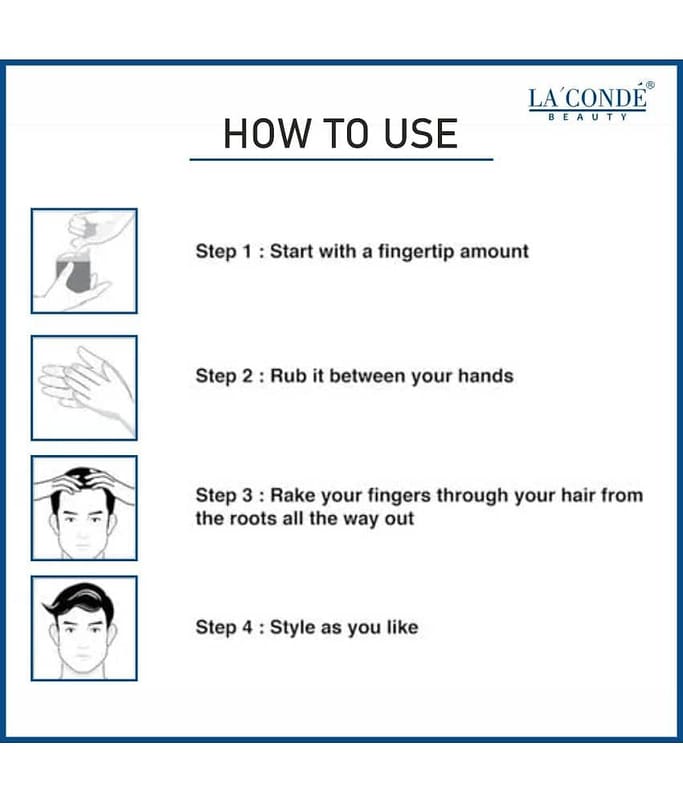 LA´CONDÉ®
BEAUTY

HOW TO USE

Step 1 : Start with a fingertip amount

Step 2 : Rub it between your hands

Step 3 : Rake your fingers through your hair from the roots all the way out

Step 4 : Style as you like