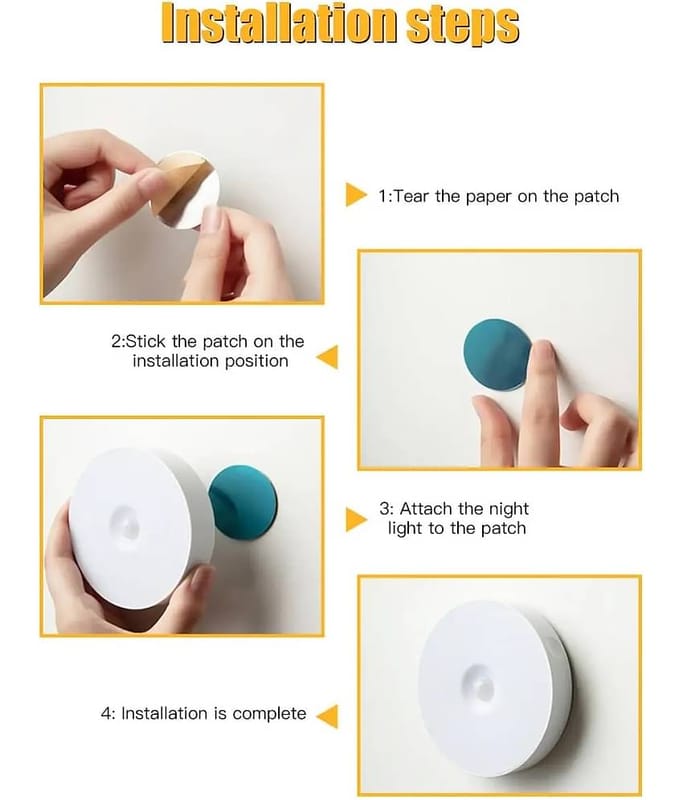 Installation steps

1:Tear the paper on the patch

2:Stick the patch on the installation position

3: Attach the night light to the patch

4: Installation is complete