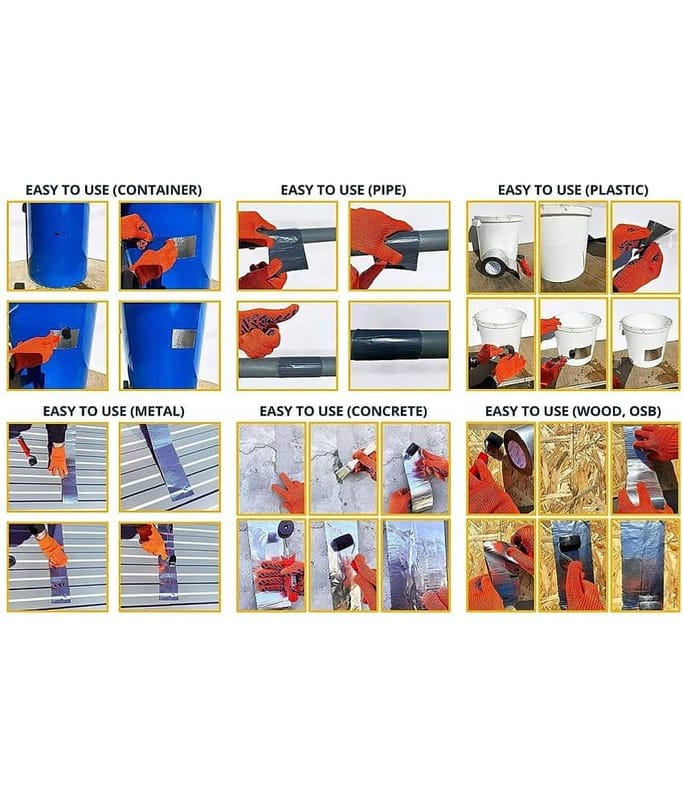 EASY TO USE (CONTAINER)

EASY TO USE (PIPE)

EASY TO USE (PLASTIC)

EASY TO USE (METAL)

EASY TO USE (CONCRETE)

EASY TO USE (WOOD, OSB)