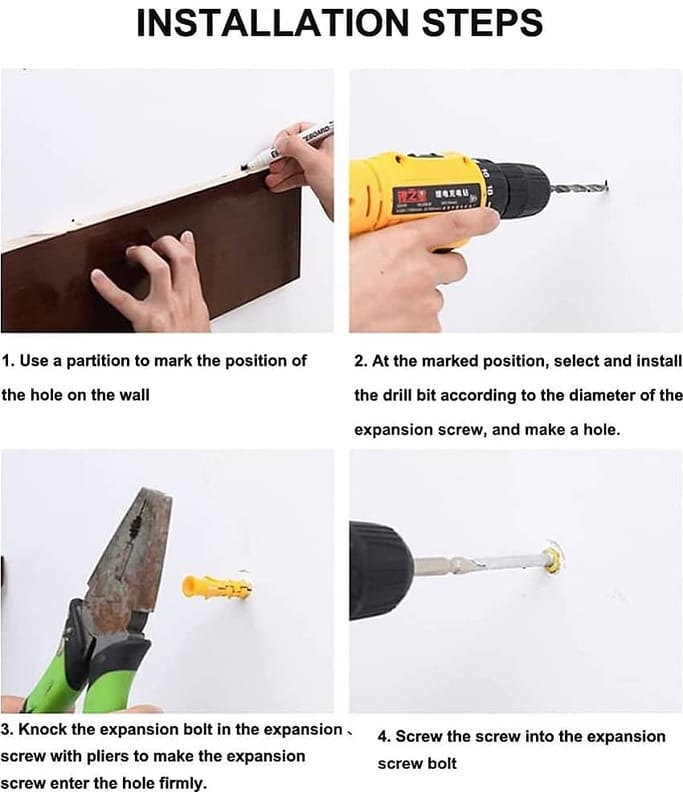 INSTALLATION STEPS

1. Use a partition to mark the position of the hole on the wall

2. At the marked position, select and install the drill bit according to the diameter of the expansion screw, and make a hole.

3. Knock the expansion bolt in the expansion screw with pliers to make the expansion screw enter the hole firmly.

4. Screw the screw into the expansion screw bolt