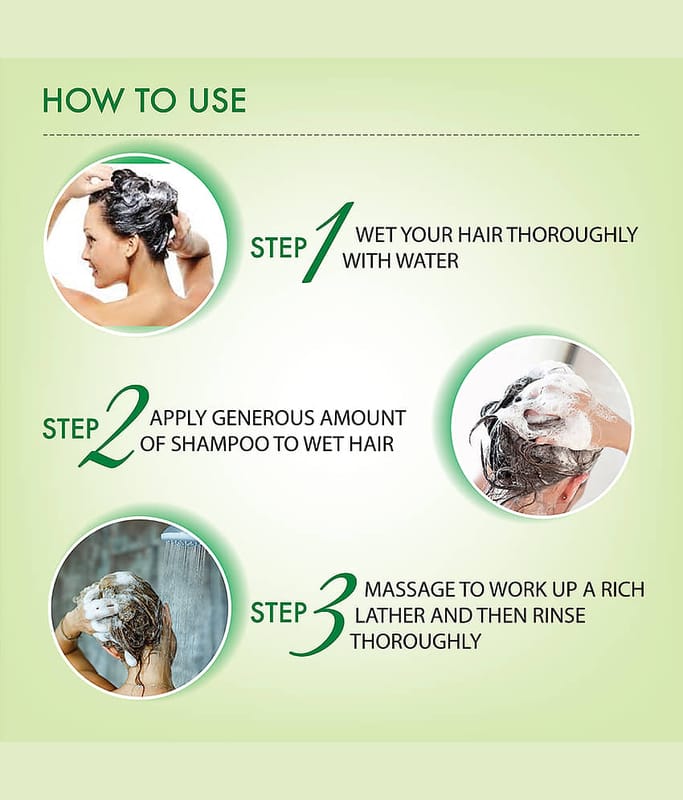 HOW TO USE

STEP 1 WET YOUR HAIR THOROUGHLY WITH WATER

STEP 2 APPLY GENEROUS AMOUNT OF SHAMPOO TO WET HAIR

STEP 3 MASSAGE TO WORK UP A RICH LATHER AND THEN RINSE THOROUGHLY