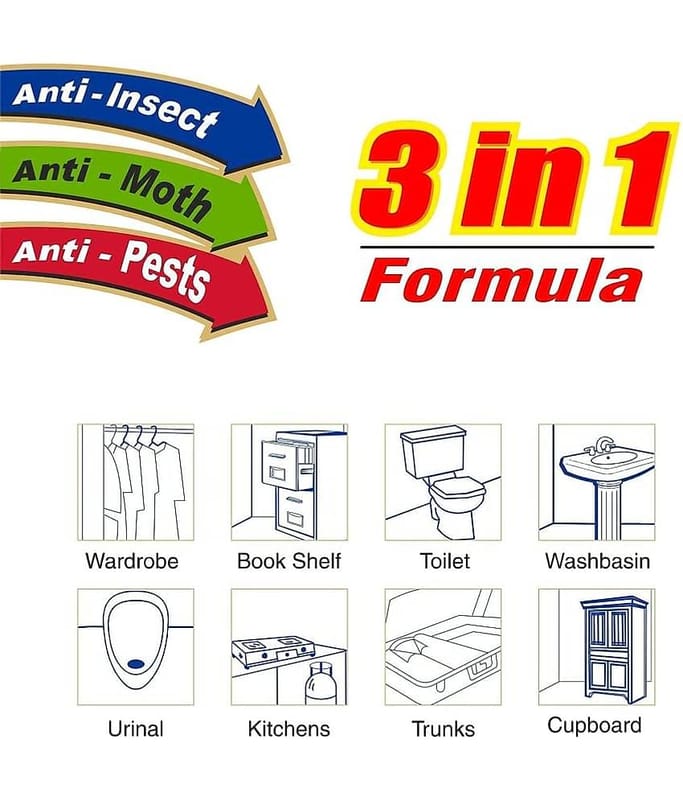 Anti - Insect
Anti - Moth
Anti - Pests

3 in 1
Formula

Wardrobe
Book Shelf
Toilet
Washbasin

Urinal
Kitchens
Trunks
Cupboard