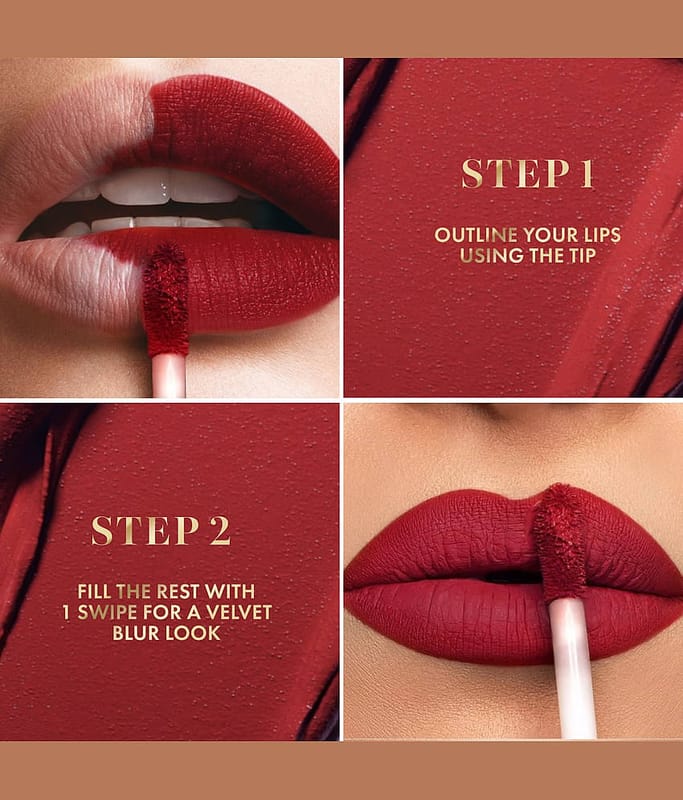 STEP 1

OUTLINE YOUR LIPS USING THE TIP

STEP 2

FILL THE REST WITH 1 SWIPE FOR A VELVET BLUR LOOK