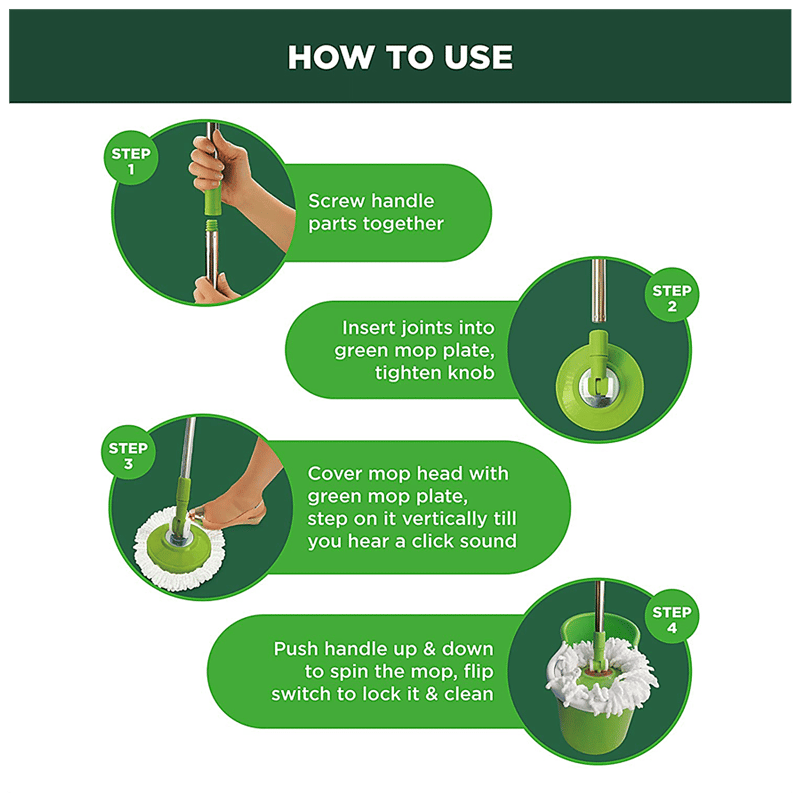 HOW TO USE

STEP 1

Screw handle parts together

STEP 2

Insert joints into green mop plate, tighten knob

STEP 3

Cover mop head with green mop plate, step on it vertically till you hear a click sound

STEP 4

Push handle up & down to spin the mop, flip switch to lock it & clean