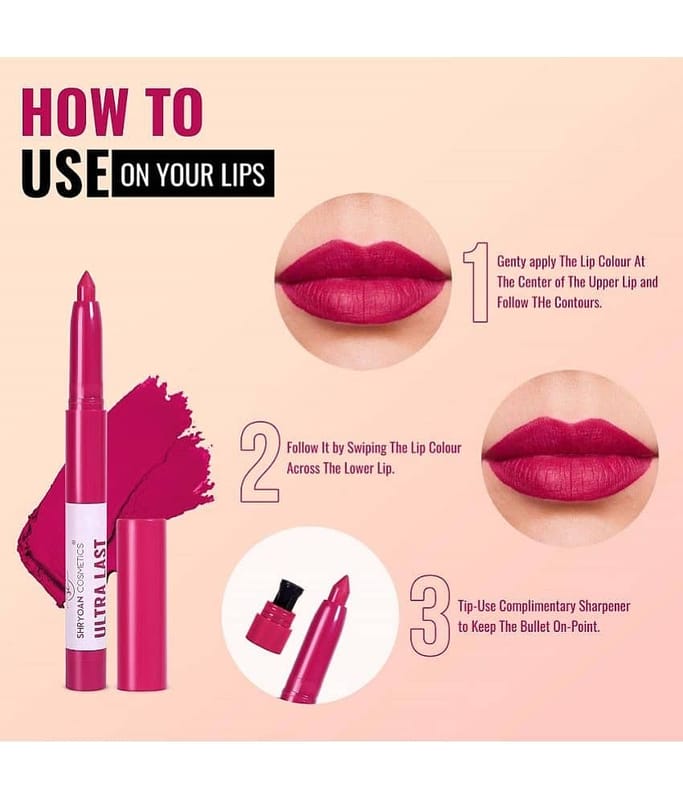 HOW TO
USE ON YOUR LIPS

1 Genty apply The Lip Colour At The Center of The Upper Lip and Follow THe Contours.

2 Follow It by Swiping The Lip Colour Across The Lower Lip.

3 Tip-Use Complimentary Sharpener to Keep The Bullet On-Point.

SHRYOAN COSMETICS®
ULTRA LAST