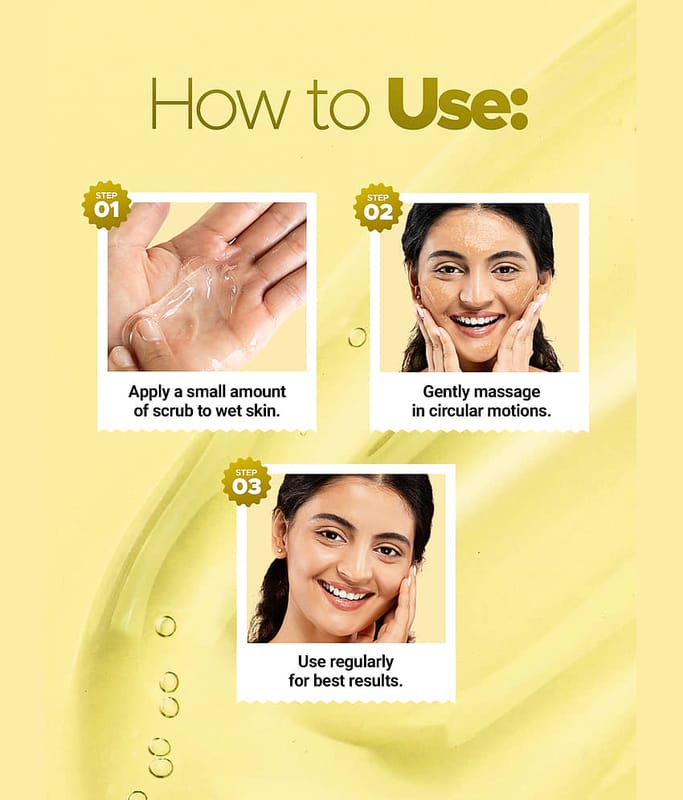 How to Use:

STEP 01

Apply a small amount of scrub to wet skin.

STEP 02

Gently massage in circular motions.

STEP 03

Use regularly for best results.