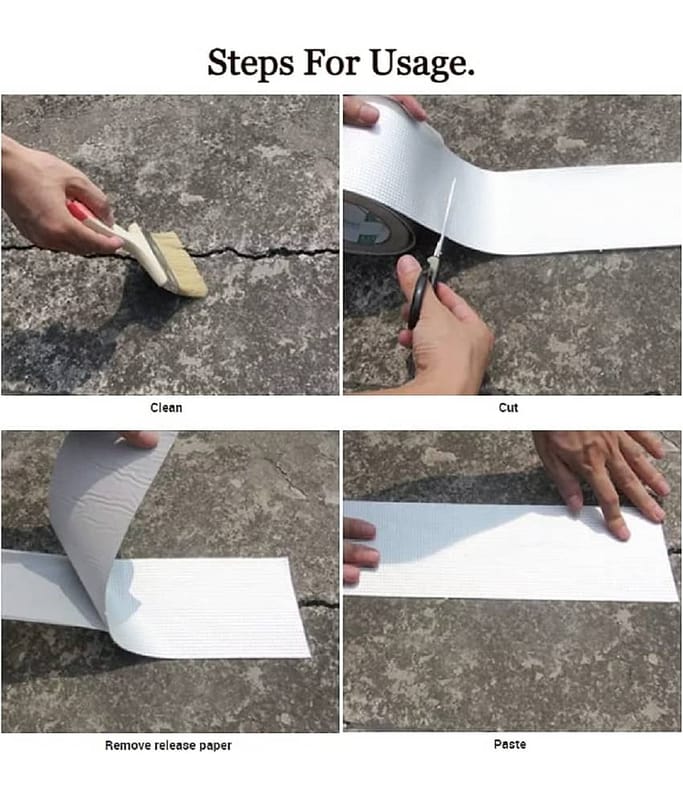 Steps For Usage.

Clean

Cut

Remove release paper

Paste