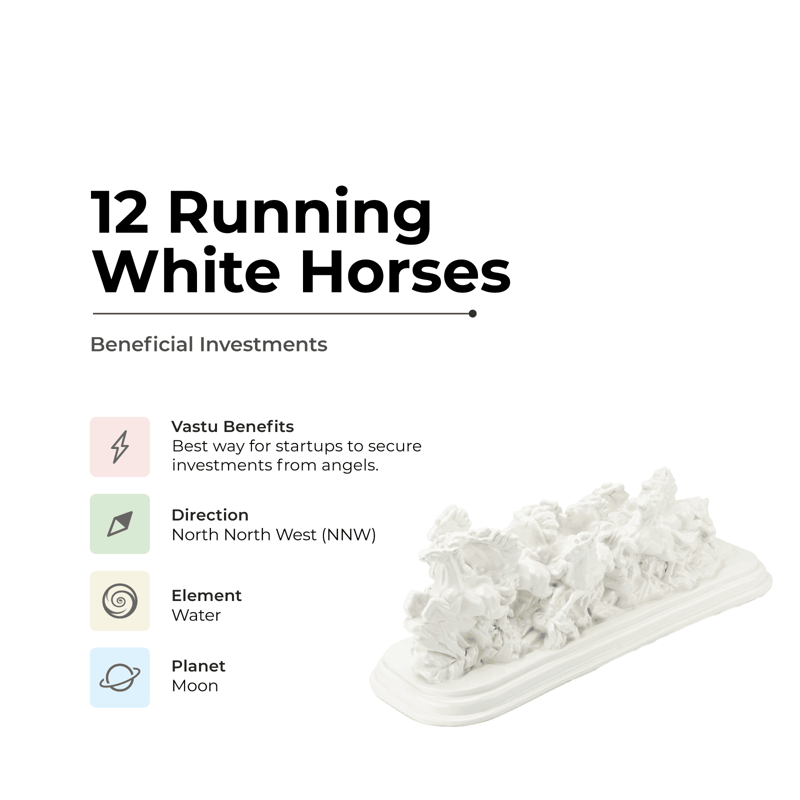 12 Running White Horses

Beneficial Investments

Vastu Benefits
Best way for startups to secure investments from angels.

Direction
North North West (NNW)

Element
Water

Planet
Moon