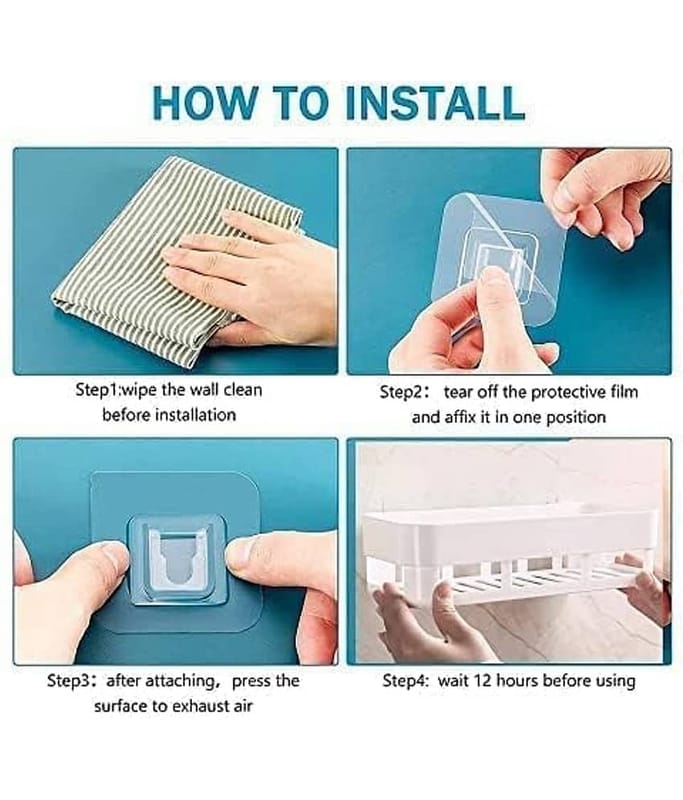 HOW TO INSTALL

Step1:wipe the wall clean before installation

Step2： tear off the protective film and affix it in one position

Step3： after attaching， press the surface to exhaust air

Step4: wait 12 hours before using