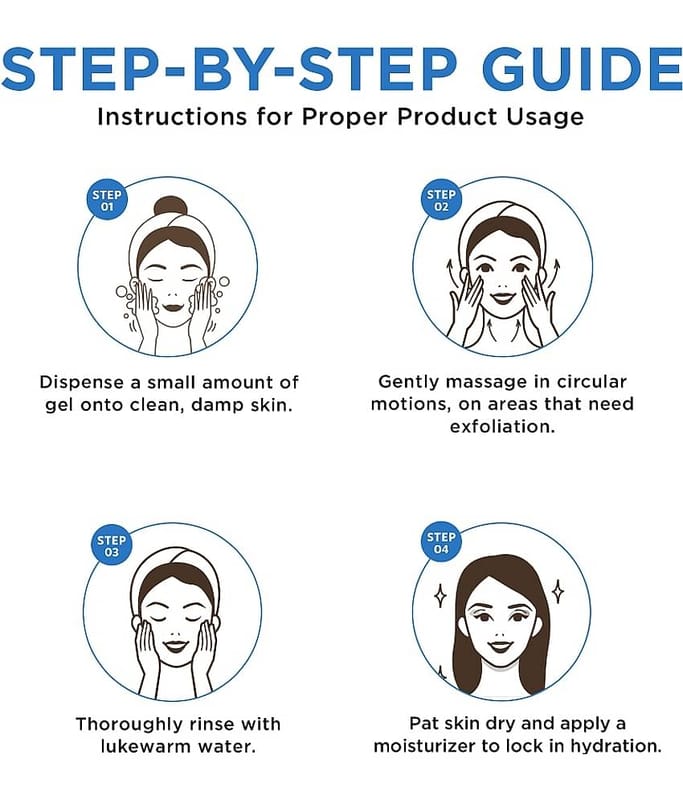 STEP-BY-STEP GUIDE

Instructions for Proper Product Usage

STEP 01

Dispense a small amount of gel onto clean, damp skin.

STEP 02

Gently massage in circular motions, on areas that need exfoliation.

STEP 03

Thoroughly rinse with lukewarm water.

STEP 04

Pat skin dry and apply a moisturizer to lock in hydration.