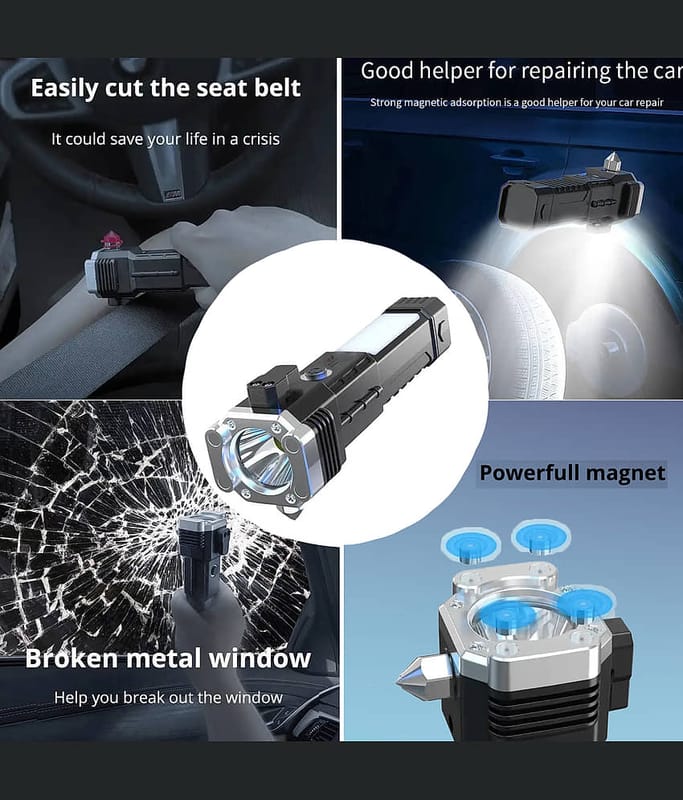 Easily cut the seat belt

It could save your life in a crisis

Good helper for repairing the car

Strong magnetic adsorption is a good helper for your car repair

Powerfull magnet

Broken metal window

Help you break out the window