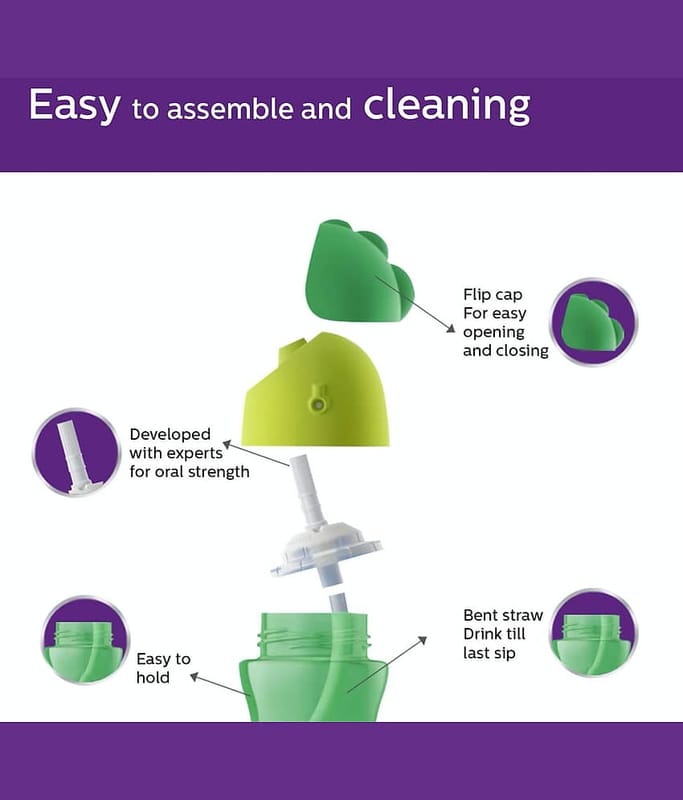 Easy to assemble and cleaning

Flip cap
For easy
opening
and closing

Developed
with experts
for oral strength

Easy to
hold

Bent straw
Drink till
last sip