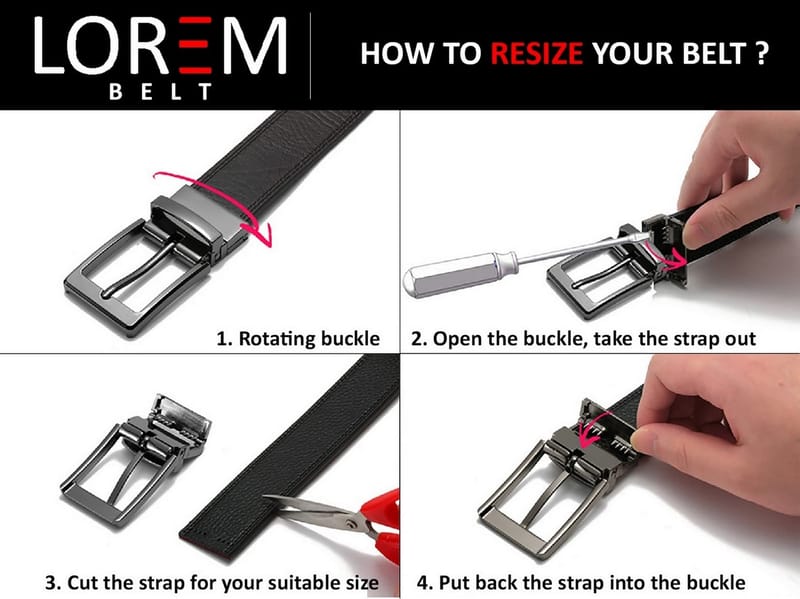 LOREM
BELT

HOW TO RESIZE YOUR BELT ?

1. Rotating buckle

2. Open the buckle, take the strap out

3. Cut the strap for your suitable size

4. Put back the strap into the buckle