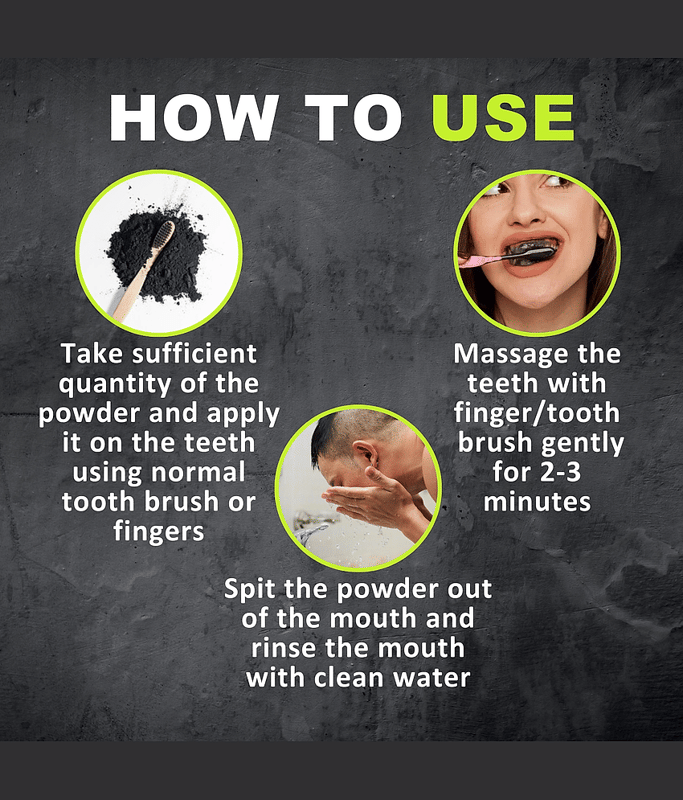 HOW TO USE

Take sufficient quantity of the powder and apply it on the teeth using normal tooth brush or fingers

Massage the teeth with finger/tooth brush gently for 2-3 minutes

Spit the powder out of the mouth and rinse the mouth with clean water