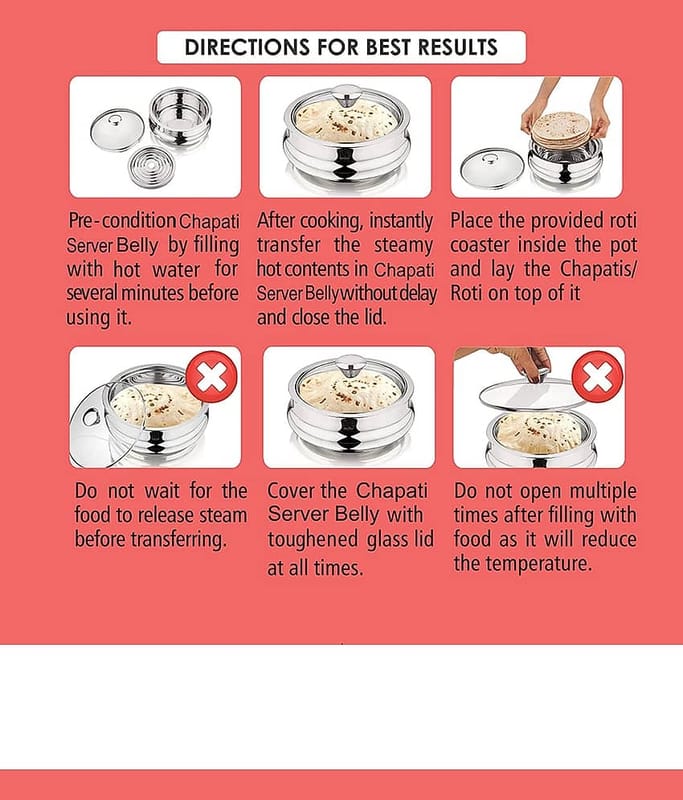 DIRECTIONS FOR BEST RESULTS

Pre-condition Chapati Server Belly by filling with hot water for several minutes before using it.

After cooking, instantly transfer the steamy hot contents in Chapati Server Belly without delay and close the lid.

Place the provided roti coaster inside the pot and lay the Chapatis/ Roti on top of it

Do not wait for the food to release steam before transferring.

Cover the Chapati Server Belly with toughened glass lid at all times.

Do not open multiple times after filling with food as it will reduce the temperature.