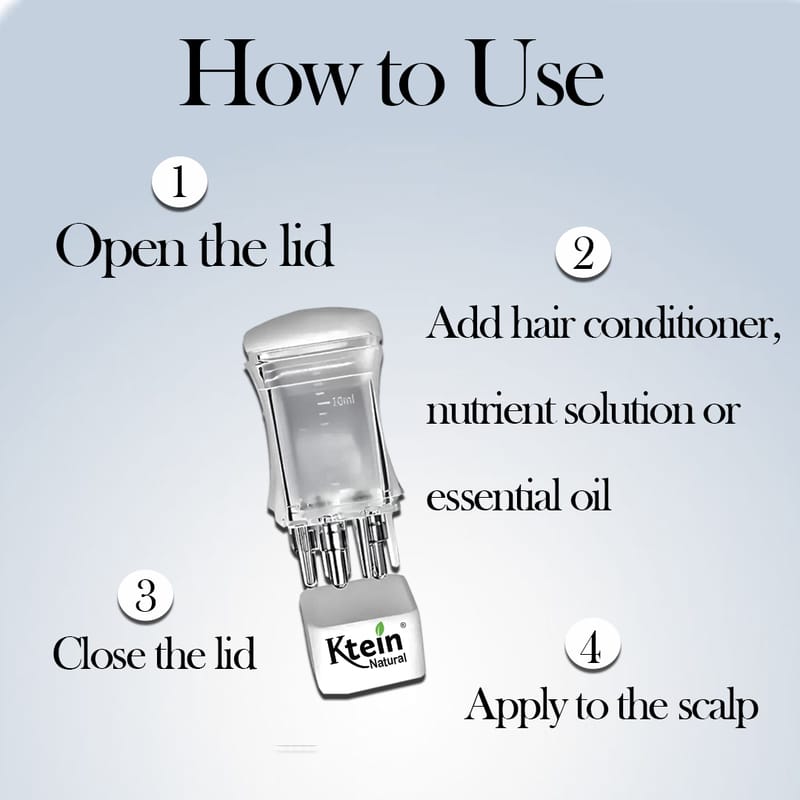 How to Use

1
Open the lid

2
Add hair conditioner, nutrient solution or essential oil

10ml

3
Close the lid

Ktein®
Natural

4
Apply to the scalp