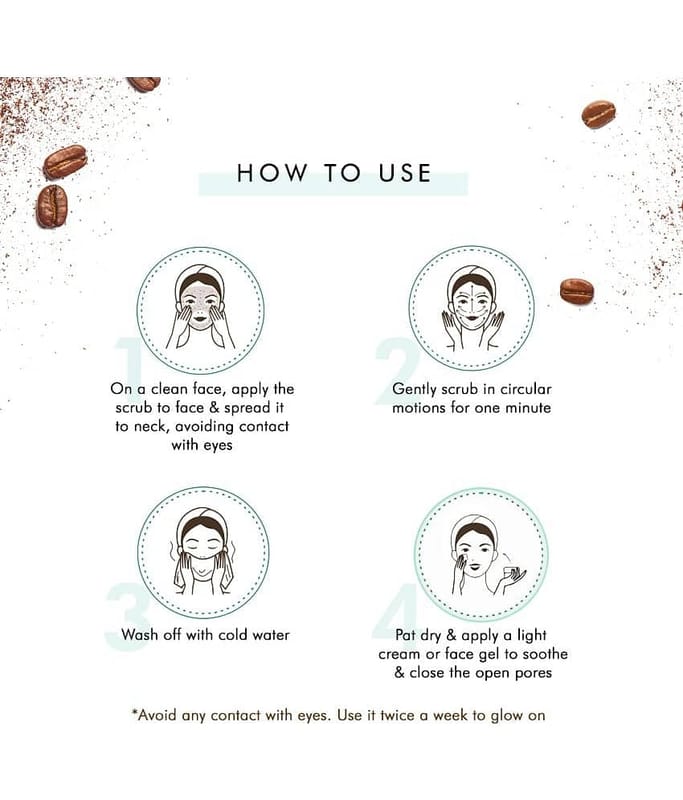 HOW TO USE

1

On a clean face, apply the scrub to face & spread it to neck, avoiding contact with eyes

2

Gently scrub in circular motions for one minute

3

Wash off with cold water

4

Pat dry & apply a light cream or face gel to soothe & close the open pores

*Avoid any contact with eyes. Use it twice a week to glow on