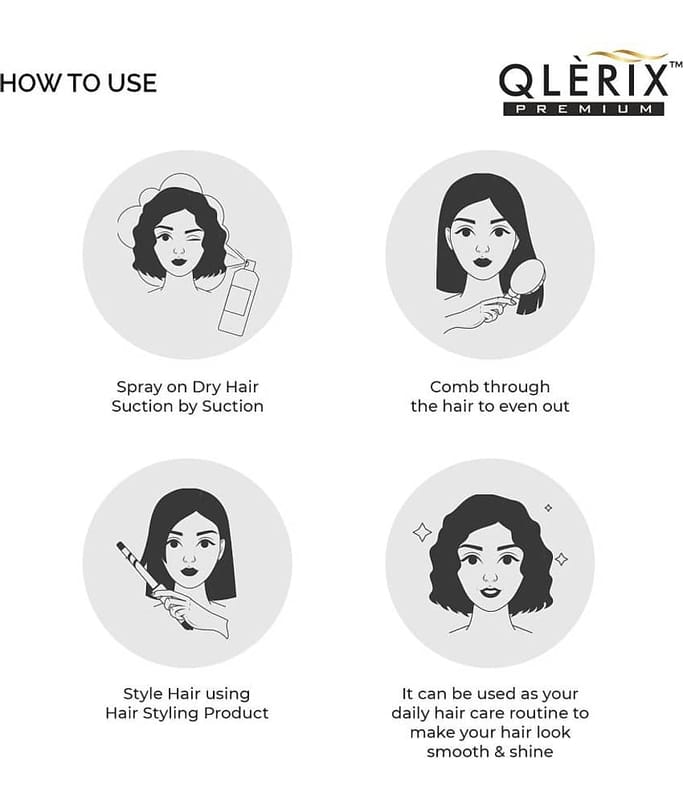 HOW TO USE

QLÈRIX™
PREMIUM

Spray on Dry Hair
Suction by Suction

Comb through
the hair to even out

Style Hair using
Hair Styling Product

It can be used as your
daily hair care routine to
make your hair look
smooth & shine