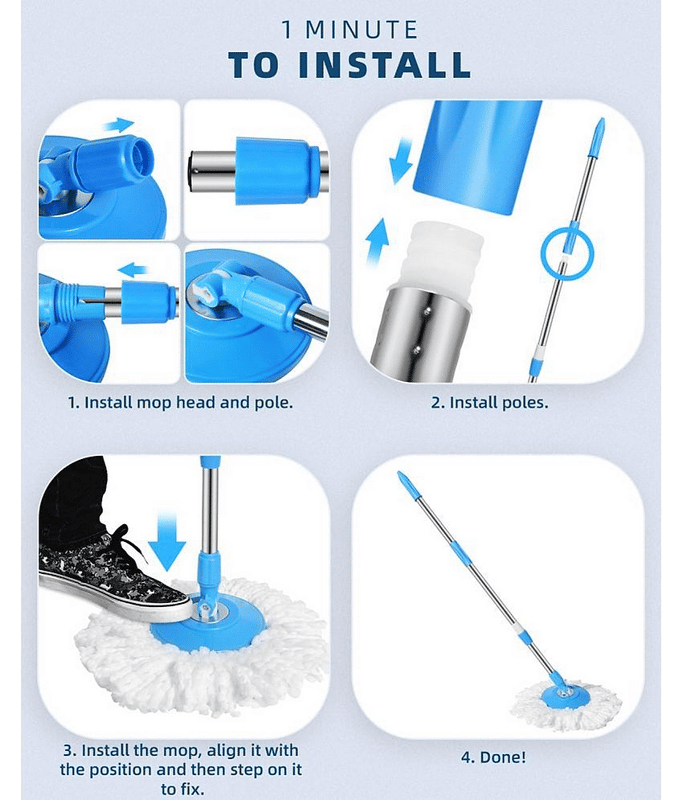 1 MINUTE
TO INSTALL

1. Install mop head and pole.

2. Install poles.

3. Install the mop, align it with the position and then step on it to fix.

4. Done!