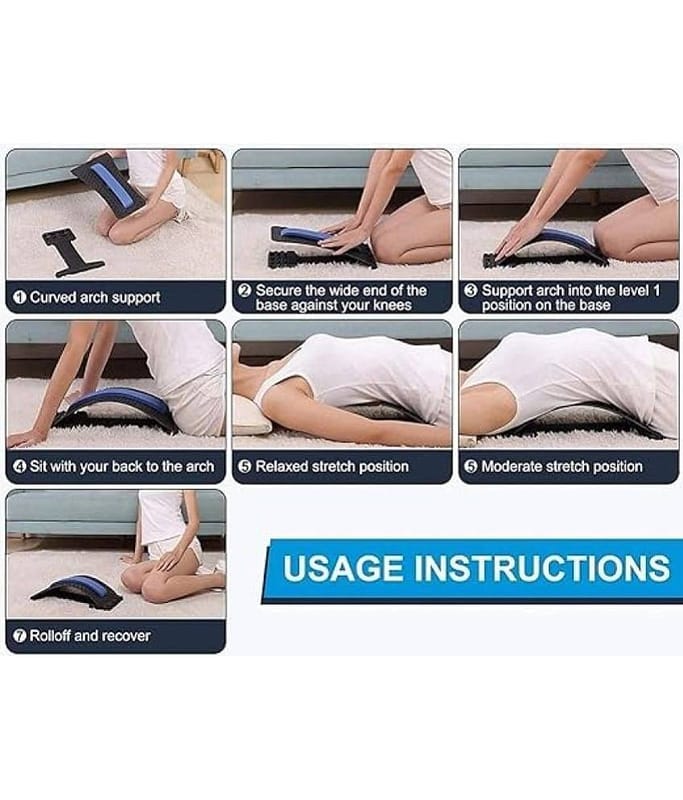 ❶ Curved arch support

❷ Secure the wide end of the base against your knees

❸ Support arch into the level 1 position on the base

❹ Sit with your back to the arch

❺ Relaxed stretch position

❺ Moderate stretch position

❼ Rolloff and recover

USAGE INSTRUCTIONS