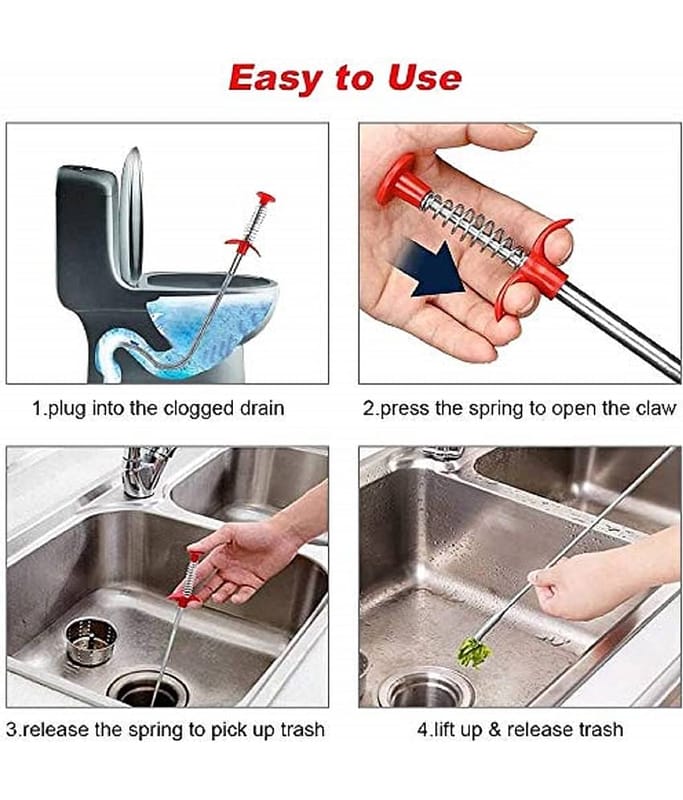 Easy to Use

1.plug into the clogged drain

2.press the spring to open the claw

3.release the spring to pick up trash

4.lift up & release trash