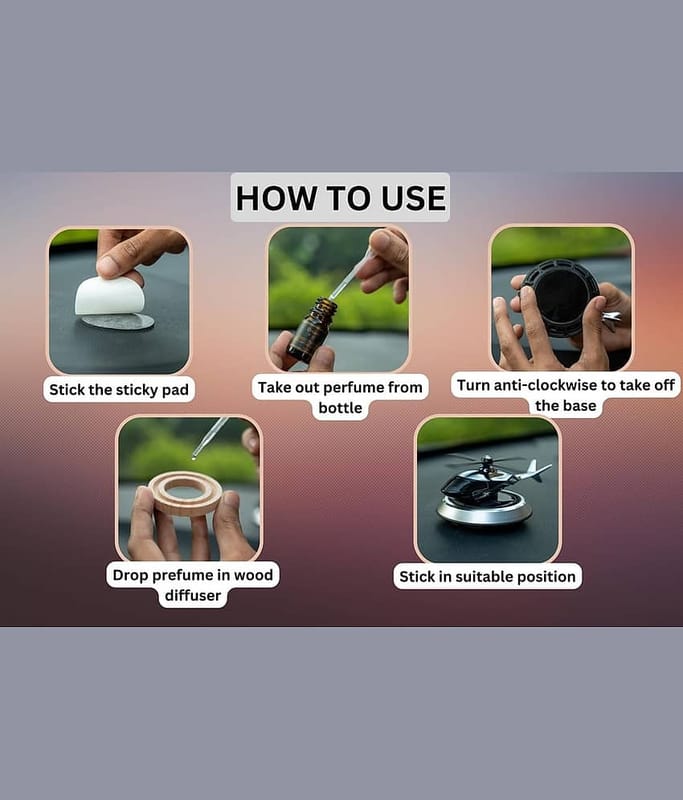 HOW TO USE

Stick the sticky pad

Take out perfume from bottle

Turn anti-clockwise to take off the base

Drop prefume in wood diffuser

Stick in suitable position