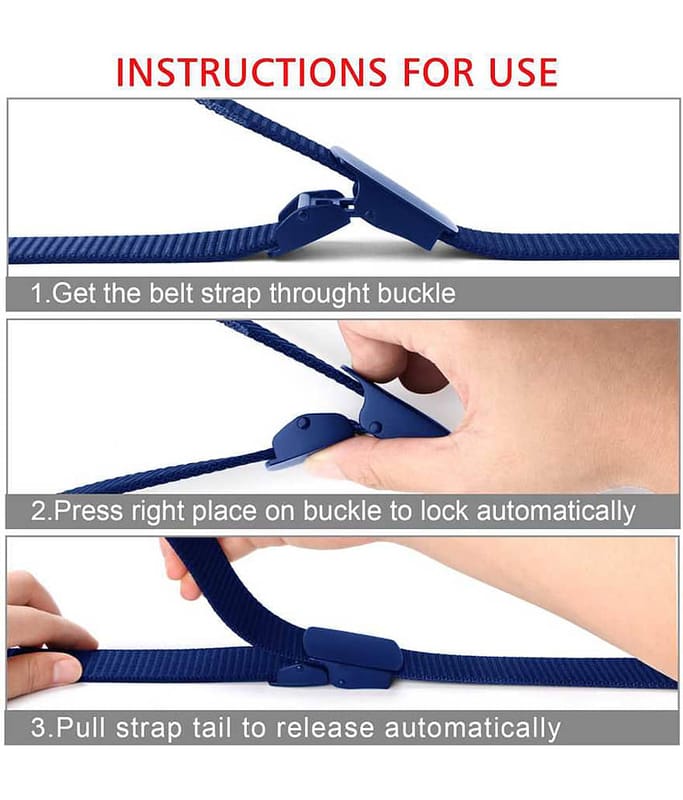 INSTRUCTIONS FOR USE

1.Get the belt strap throught buckle

2.Press right place on buckle to lock automatically

3.Pull strap tail to release automatically