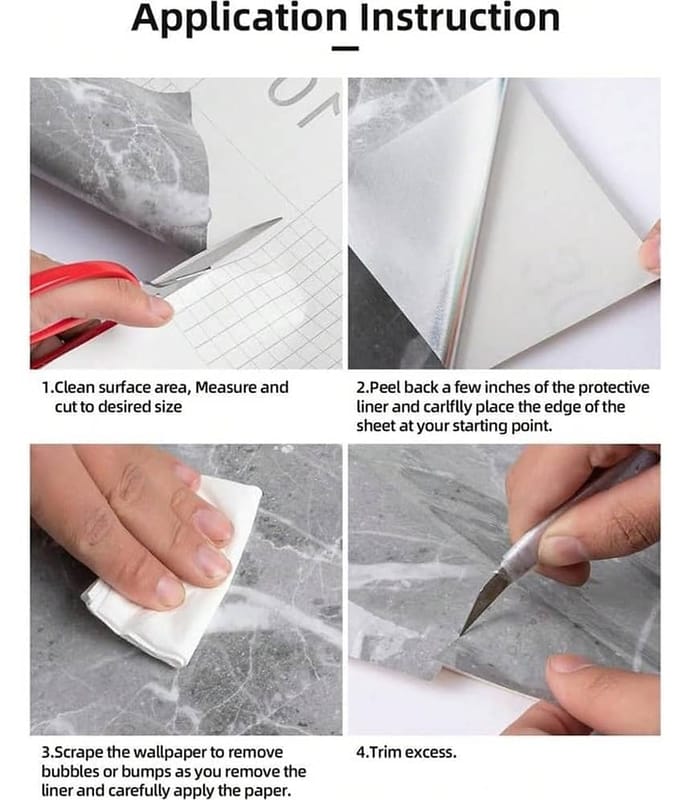 Application Instruction

1.Clean surface area, Measure and cut to desired size

2.Peel back a few inches of the protective liner and carlflly place the edge of the sheet at your starting point.

3.Scrape the wallpaper to remove bubbles or bumps as you remove the liner and carefully apply the paper.

4.Trim excess.