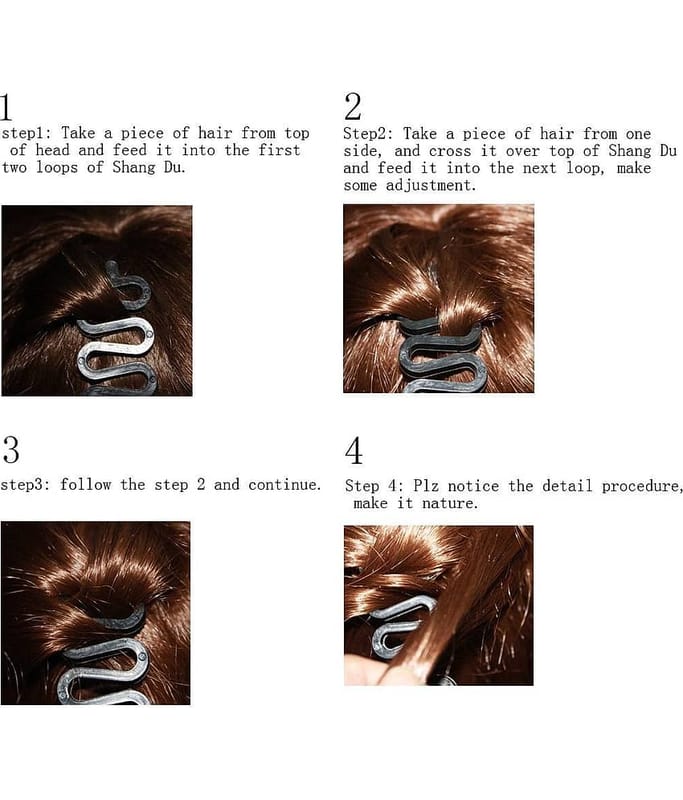 1
step1: Take a piece of hair from top of head and feed it into the first two loops of Shang Du.

2
Step2: Take a piece of hair from one side, and cross it over top of Shang Du and feed it into the next loop, make some adjustment.

3
step3: follow the step 2 and continue.

4
Step 4: Plz notice the detail procedure, make it nature.