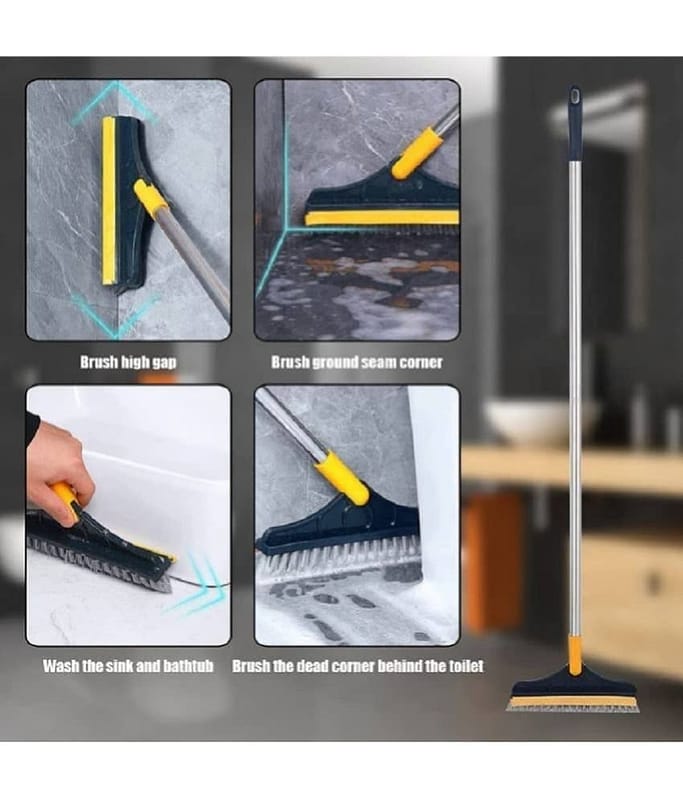 Brush high gap

Brush ground seam corner

Wash the sink and bathtub

Brush the dead corner behind the toilet