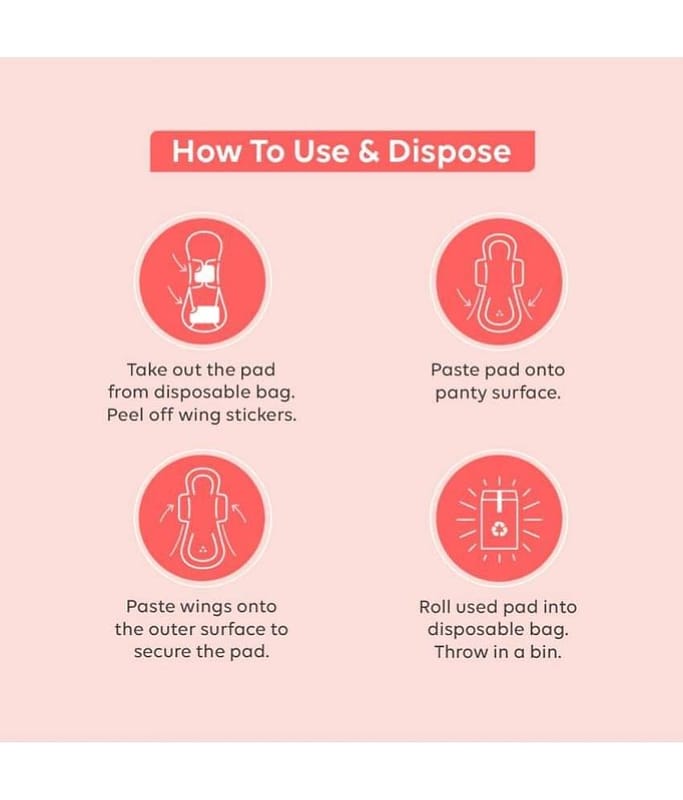 How To Use & Dispose

Take out the pad from disposable bag. Peel off wing stickers.

Paste pad onto panty surface.

Paste wings onto the outer surface to secure the pad.

Roll used pad into disposable bag. Throw in a bin.