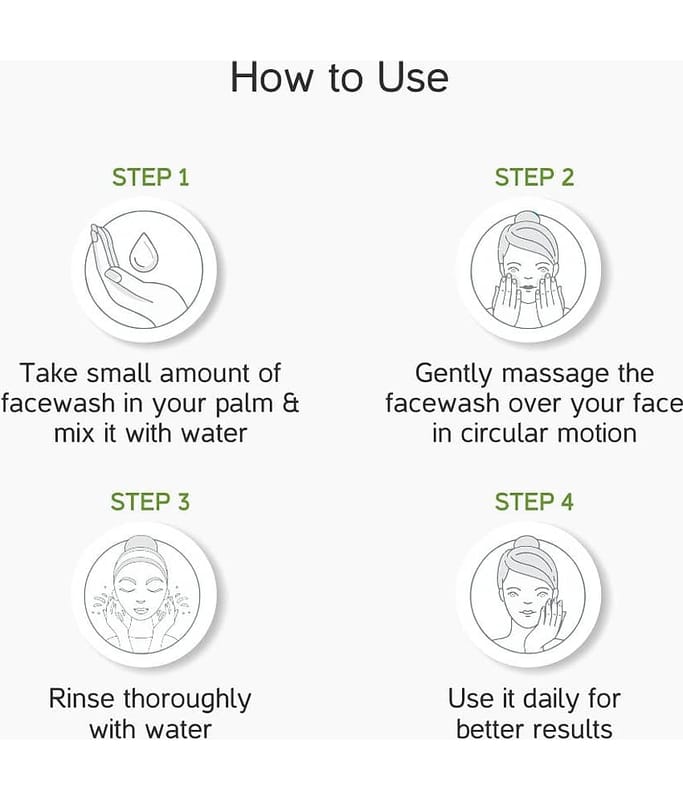 How to Use

STEP 1

Take small amount of facewash in your palm & mix it with water

STEP 2

Gently massage the facewash over your face in circular motion

STEP 3

Rinse thoroughly with water

STEP 4

Use it daily for better results