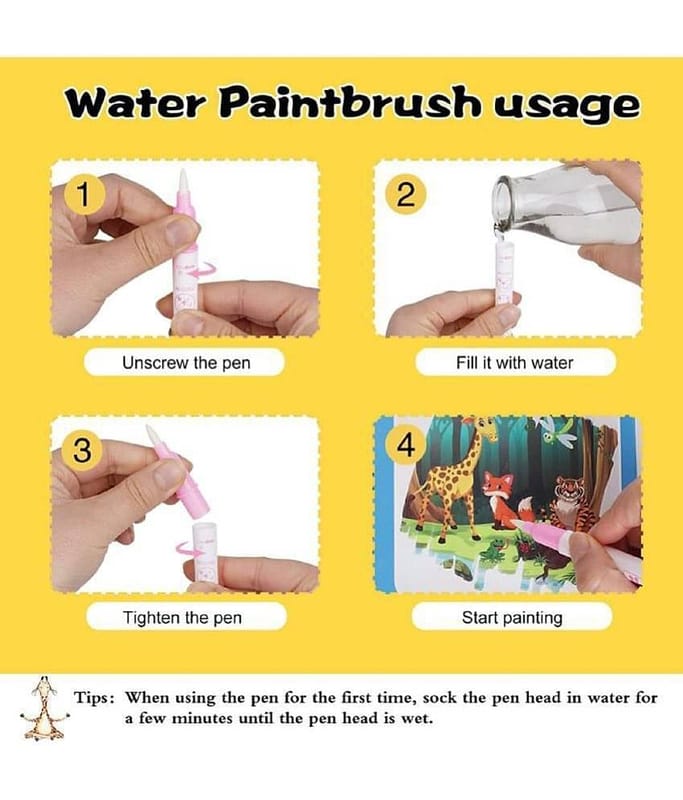 Water Paintbrush usage

1

Unscrew the pen

2

Fill it with water

3

Tighten the pen

4

Start painting

Tips: When using the pen for the first time, sock the pen head in water for a few minutes until the pen head is wet.