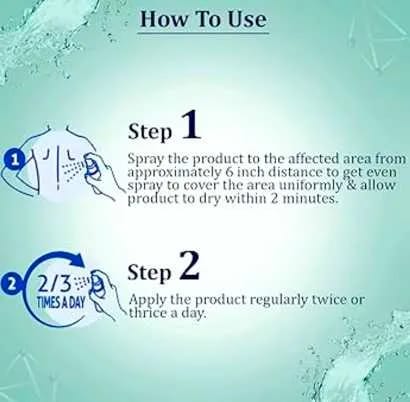 How To Use

1

Step 1

Spray the product to the affected area from approximately 6 inch distance to get even spray to cover the area uniformly & allow product to dry within 2 minutes.

2

2/3 TIMES A DAY

Step 2

Apply the product regularly twice or thrice a day.