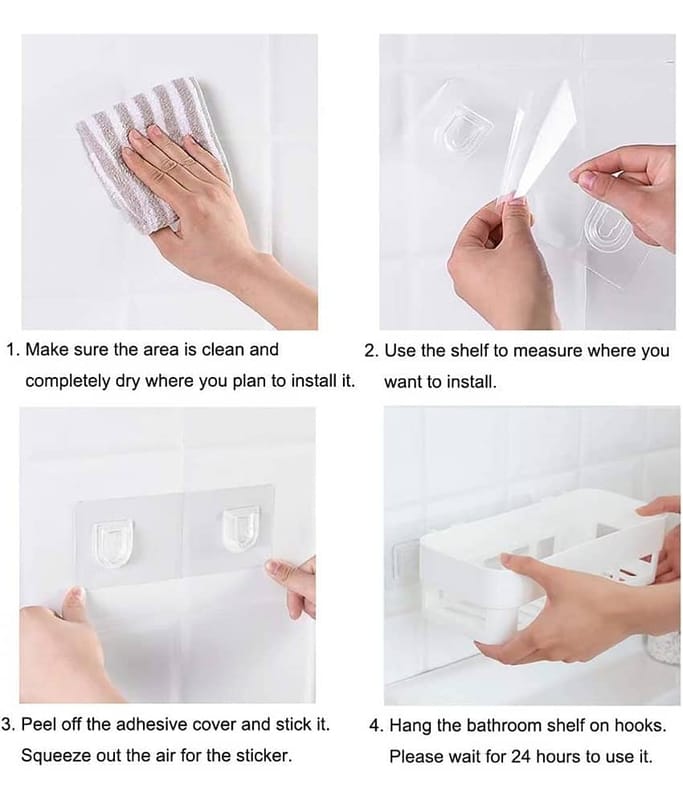 1. Make sure the area is clean and completely dry where you plan to install it.

2. Use the shelf to measure where you want to install.

3. Peel off the adhesive cover and stick it. Squeeze out the air for the sticker.

4. Hang the bathroom shelf on hooks. Please wait for 24 hours to use it.