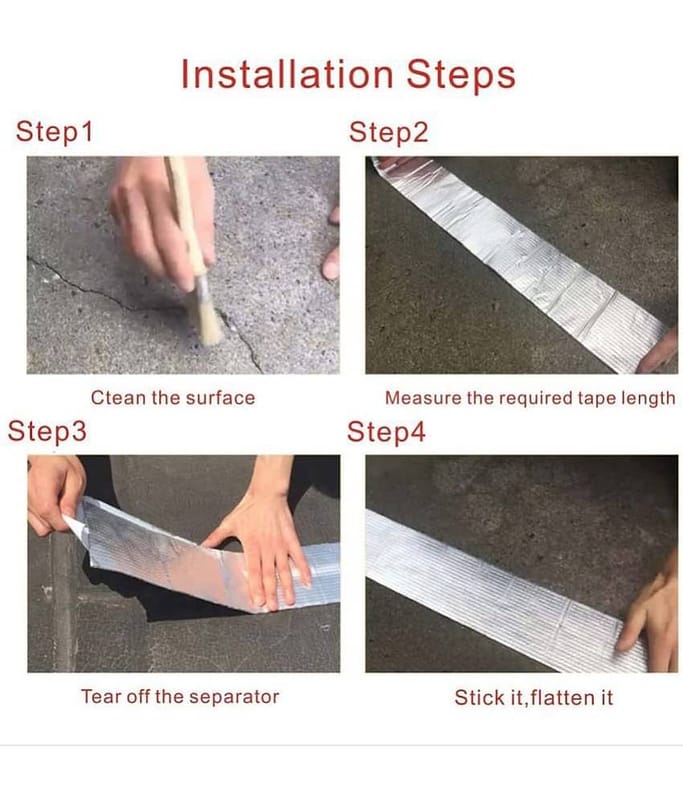 Installation Steps

Step1

Ctean the surface

Step2

Measure the required tape length

Step3

Tear off the separator

Step4

Stick it,flatten it