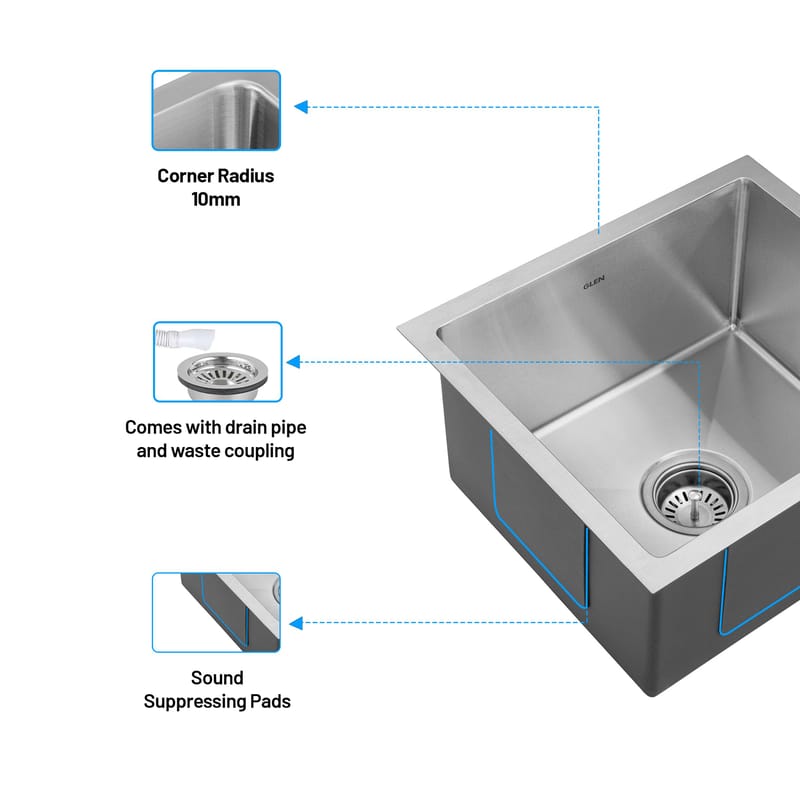 Corner Radius
10mm

GLEN

Comes with drain pipe and waste coupling

Sound
Suppressing Pads