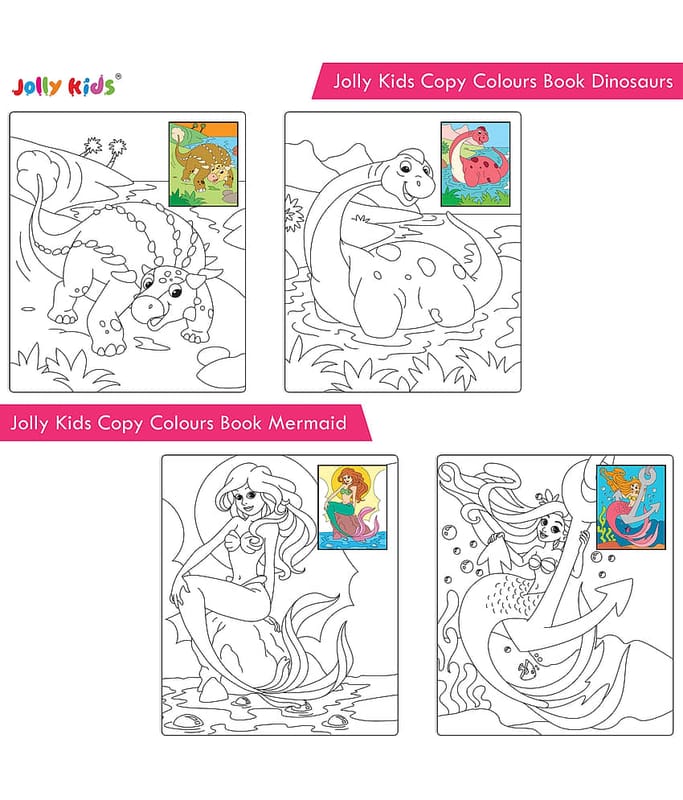 Jolly Kids®

Jolly Kids Copy Colours Book Dinosaurs

Jolly Kids Copy Colours Book Mermaid