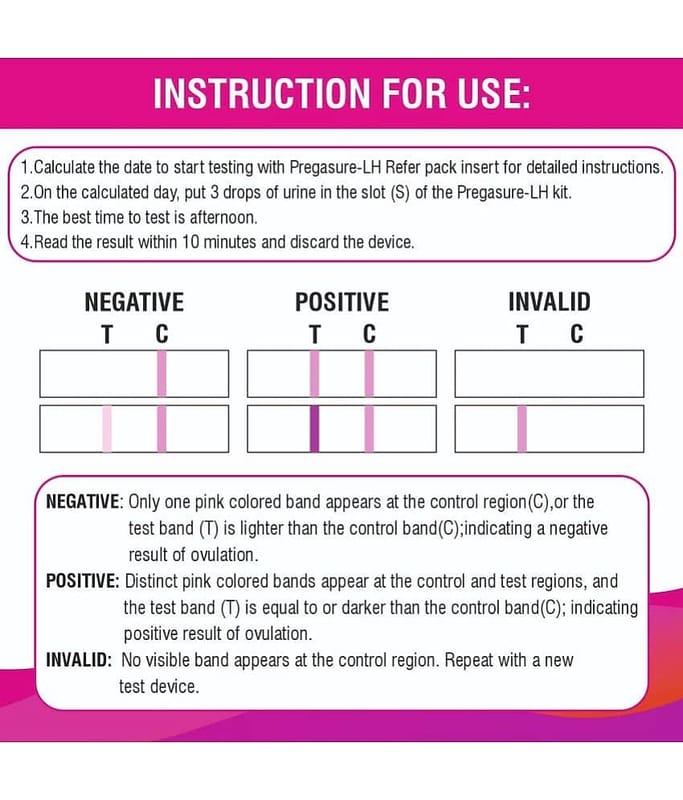 INSTRUCTION FOR USE:

1.Calculate the date to start testing with Pregasure-LH Refer pack insert for detailed instructions.
2.On the calculated day, put 3 drops of urine in the slot (S) of the Pregasure-LH kit.
3.The best time to test is afternoon.
4.Read the result within 10 minutes and discard the device.

NEGATIVE
T C

POSITIVE
T C

INVALID
T C

NEGATIVE: Only one pink colored band appears at the control region(C),or the test band (T) is lighter than the control band(C);indicating a negative result of ovulation.
POSITIVE: Distinct pink colored bands appear at the control and test regions, and the test band (T) is equal to or darker than the control band(C); indicating positive result of ovulation.
INVALID: No visible band appears at the control region. Repeat with a new test device.