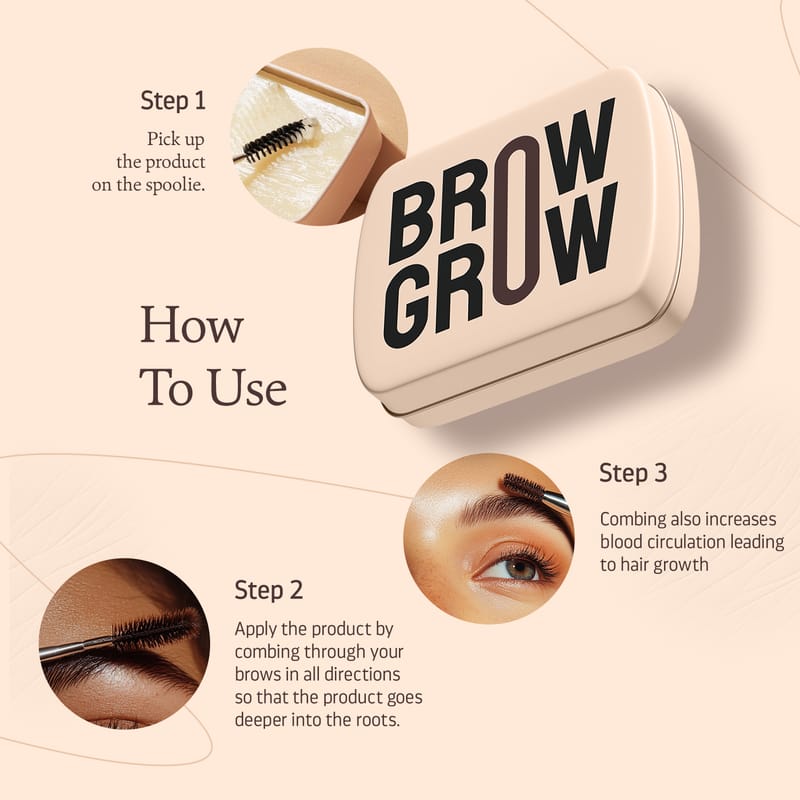 Step 1

Pick up the product on the spoolie.

BROW GROW

How To Use

Step 3

Combing also increases blood circulation leading to hair growth

Step 2

Apply the product by combing through your brows in all directions so that the product goes deeper into the roots.