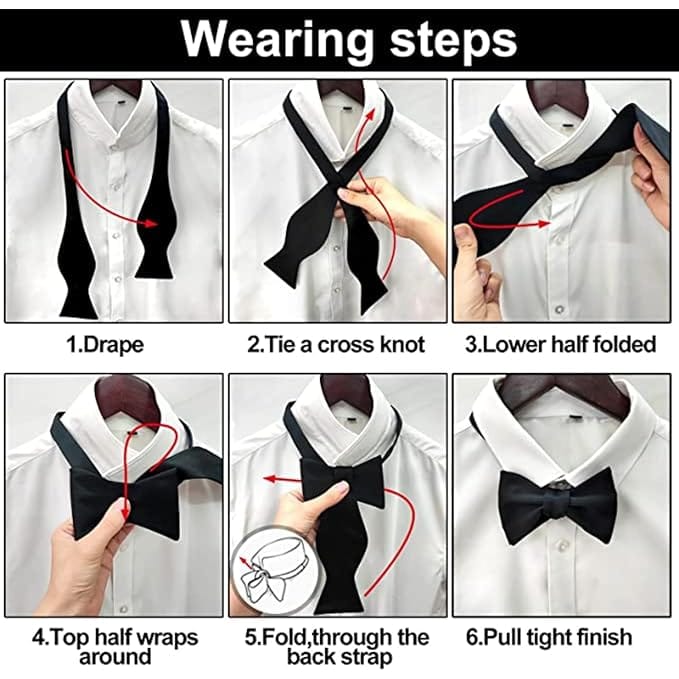 Wearing steps

1.Drape

2.Tie a cross knot

3.Lower half folded

4.Top half wraps around

5.Fold,through the back strap

6.Pull tight finish