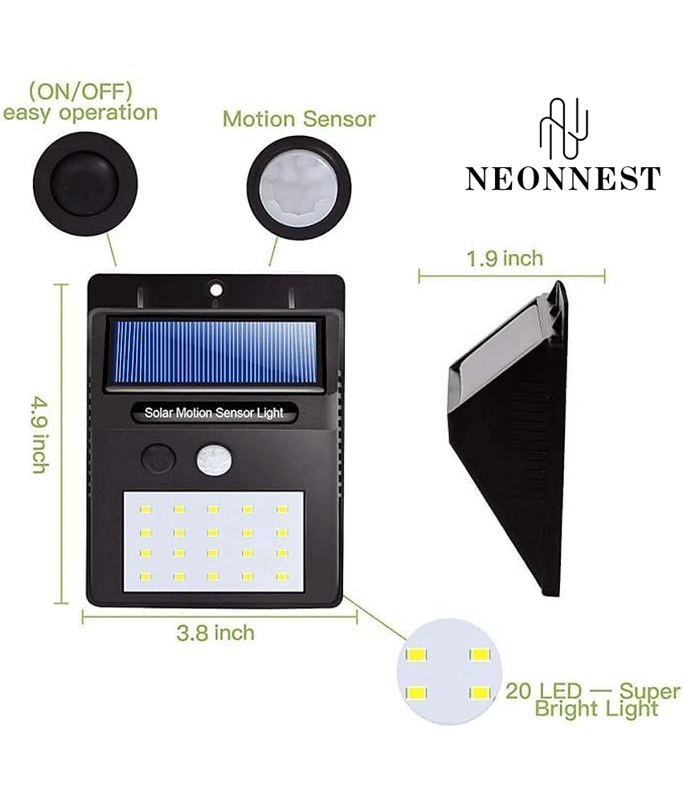 (ON/OFF)
easy operation

Motion Sensor

NEONNEST

1.9 inch

4.9 inch

Solar Motion Sensor Light

3.8 inch

20 LED — Super Bright Light