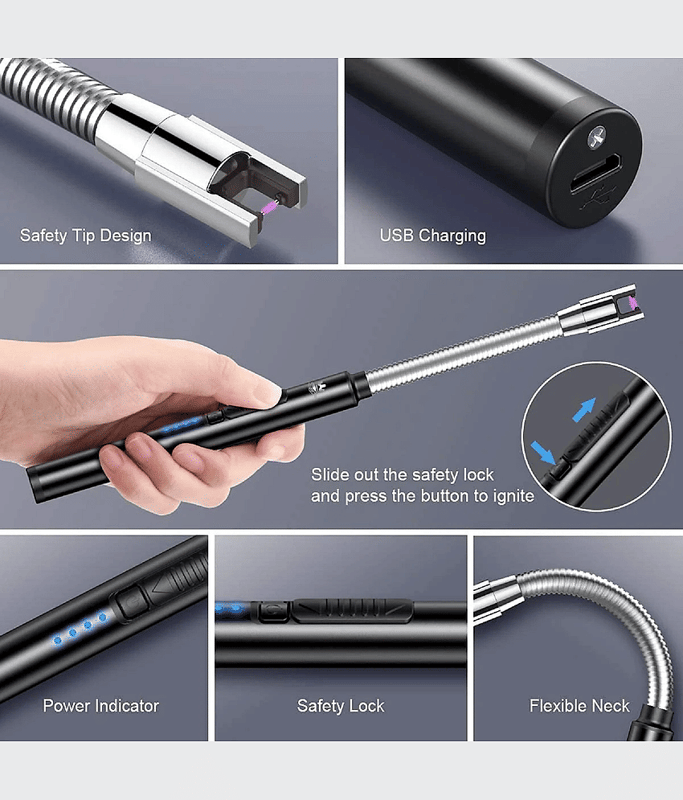 Safety Tip Design

USB Charging

Slide out the safety lock and press the button to ignite

Power Indicator

Safety Lock

Flexible Neck