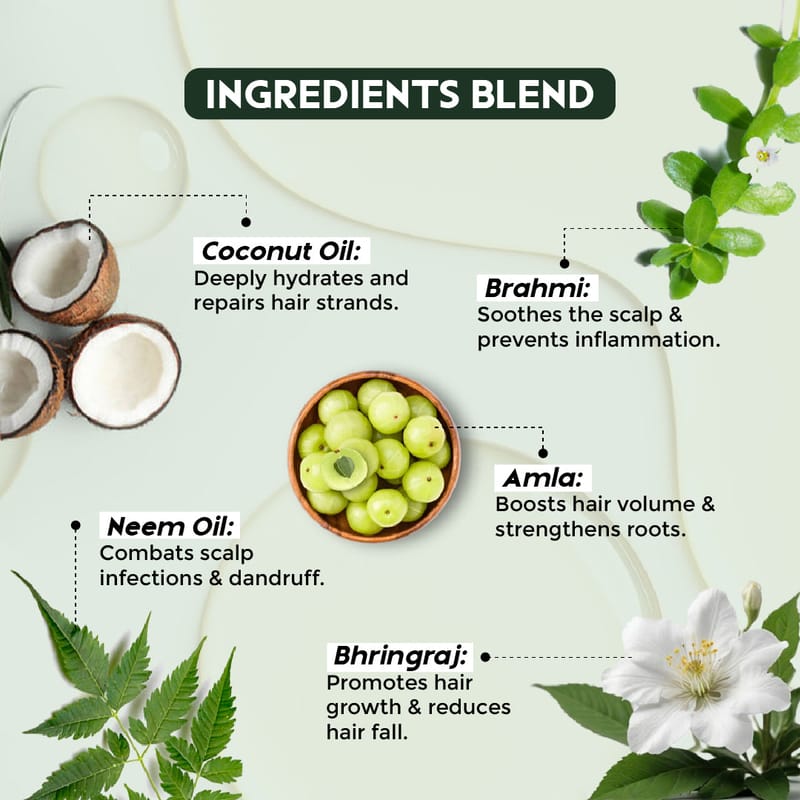 INGREDIENTS BLEND

Coconut Oil:
Deeply hydrates and repairs hair strands.

Brahmi:
Soothes the scalp & prevents inflammation.

Amla:
Boosts hair volume & strengthens roots.

Neem Oil:
Combats scalp infections & dandruff.

Bhringraj:
Promotes hair growth & reduces hair fall.