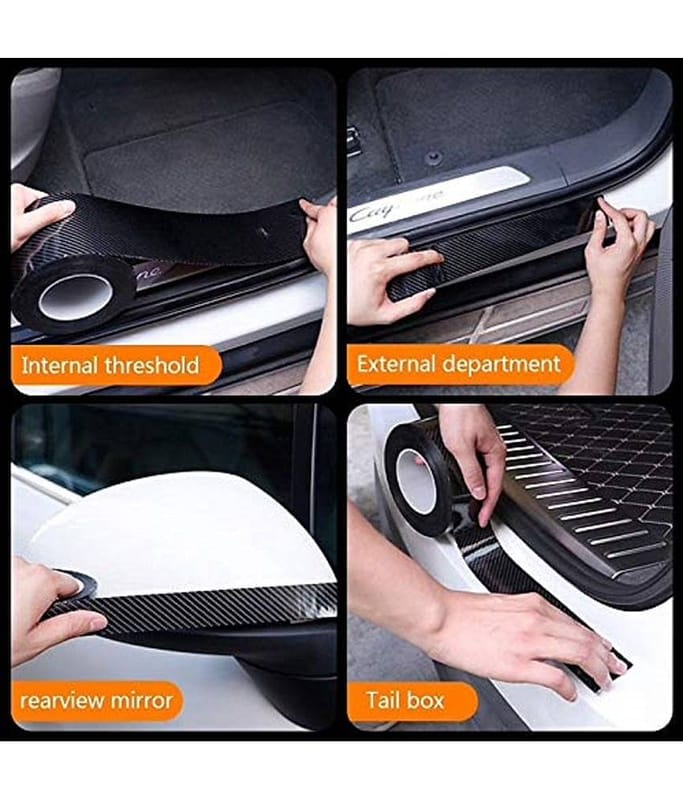 Internal threshold

Cayenne

External department

rearview mirror

Tail box