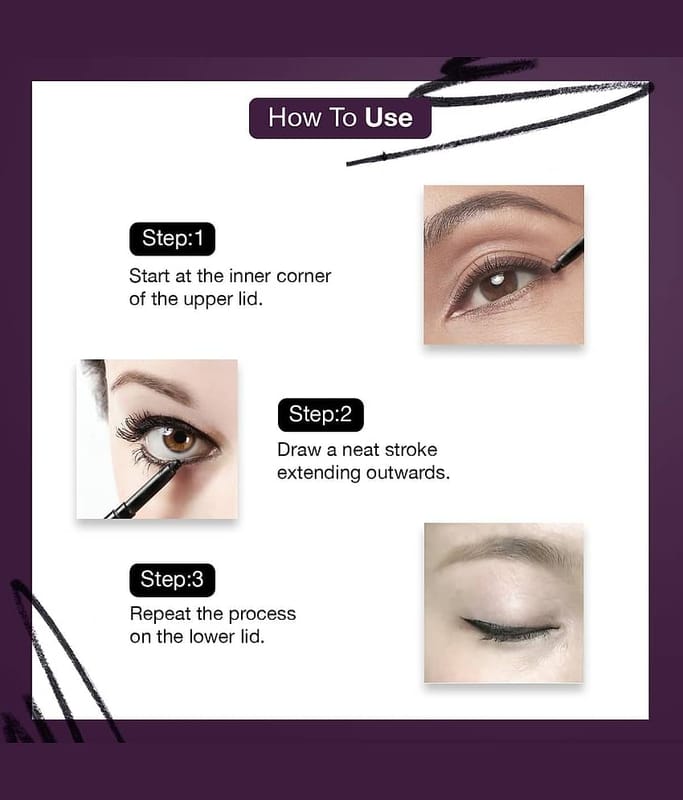 How To Use

Step:1

Start at the inner corner of the upper lid.

Step:2

Draw a neat stroke extending outwards.

Step:3

Repeat the process on the lower lid.