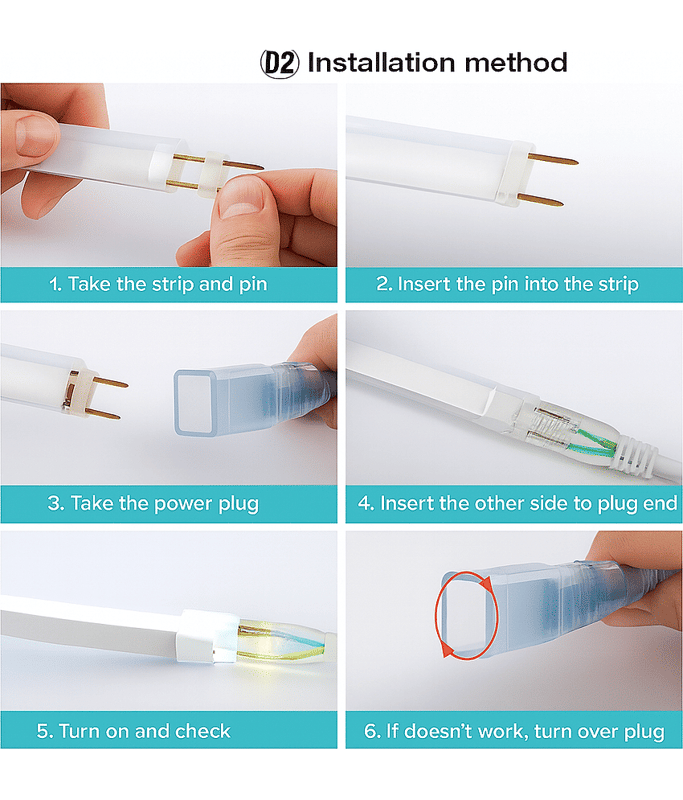 D2 Installation method

1. Take the strip and pin

2. Insert the pin into the strip

3. Take the power plug

4. Insert the other side to plug end

5. Turn on and check

6. If doesn't work, turn over plug